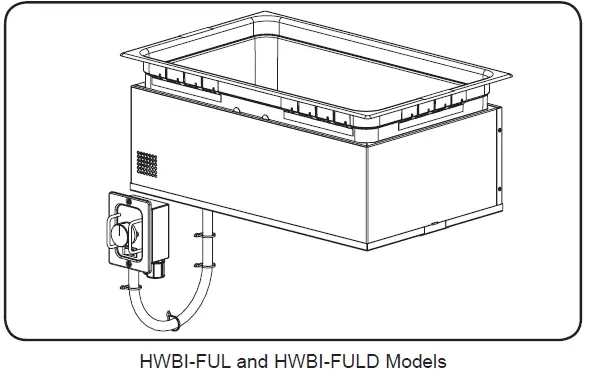 HWBI-FUL and HWBI-FULD Models