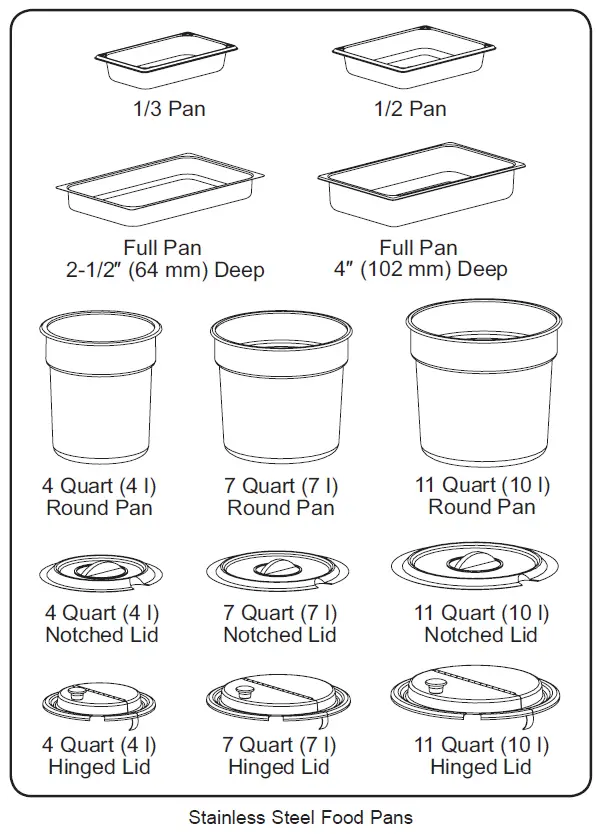 1/3 Pan

1/2 Pan

Full Pan
2-1/2″ (64 mm) Deep

Full Pan
4″ (102 mm) Deep

4 Quart (4 l)
Round Pan

7 Quart (7 l)
Round Pan

11 Quart (10 l)
Round Pan

4 Quart (4 l)
Notched Lid

7 Quart (7 l)
Notched Lid

11 Quart (10 l)
Notched Lid

4 Quart (4 l)
Hinged Lid

7 Quart (7 l)
Hinged Lid

11 Quart (10 l)
Hinged Lid

Stainless Steel Food Pans