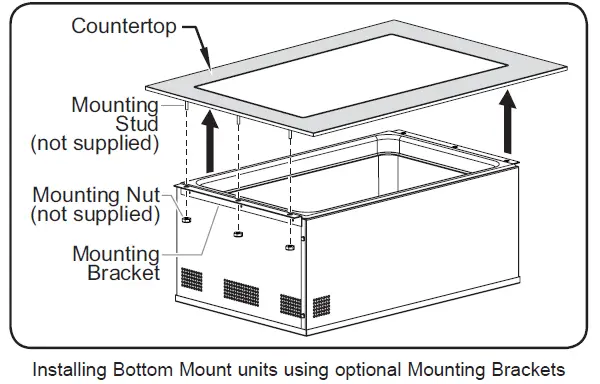 Countertop

Mounting Stud (not supplied)

Mounting Nut (not supplied)

Mounting Bracket

Installing Bottom Mount units using optional Mounting Brackets