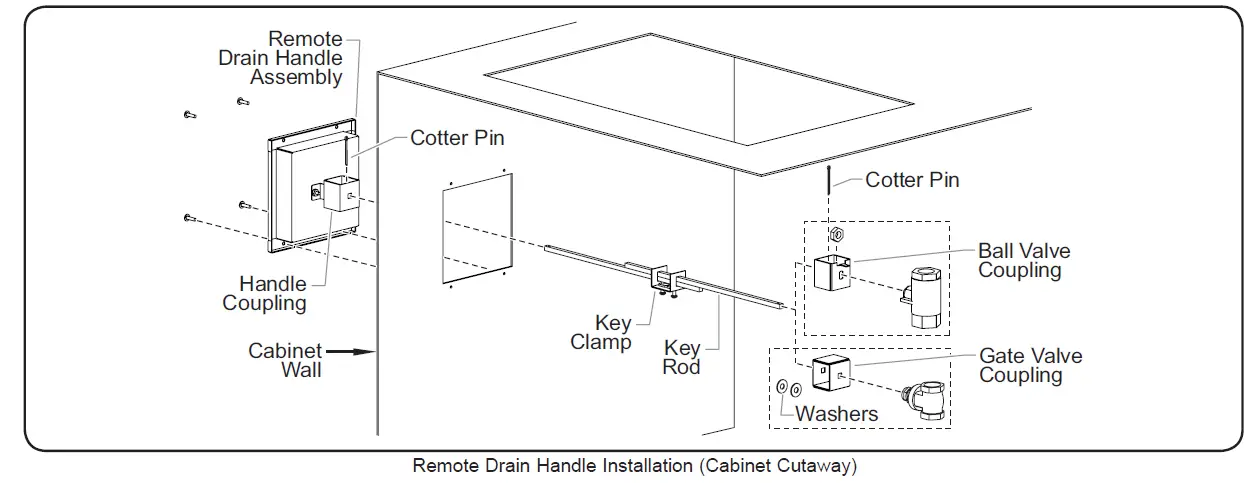 Remote Drain Handle Assembly

Cotter Pin

Handle Coupling

Cabinet Wall

Key Clamp

Key Rod

Cotter Pin

Ball Valve Coupling

Gate Valve Coupling

Washers

Remote Drain Handle Installation (Cabinet Cutaway)