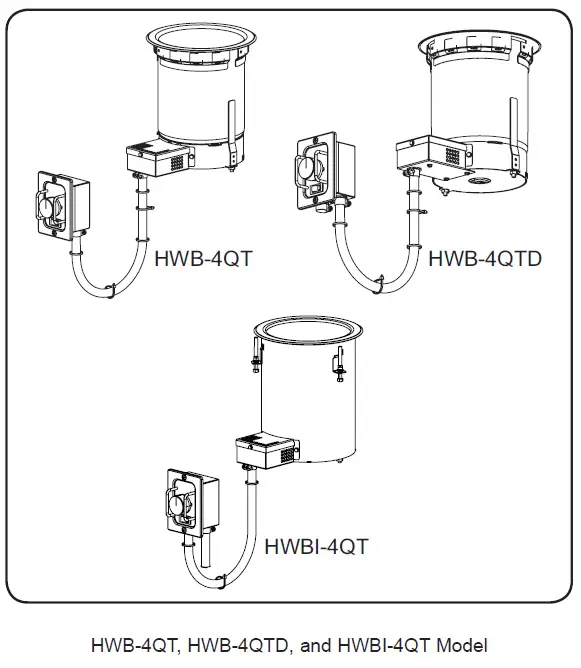 HWB-4QT

HWB-4QTD

HWBI-4QT

HWB-4QT, HWB-4QTD, and HWBI-4QT Model