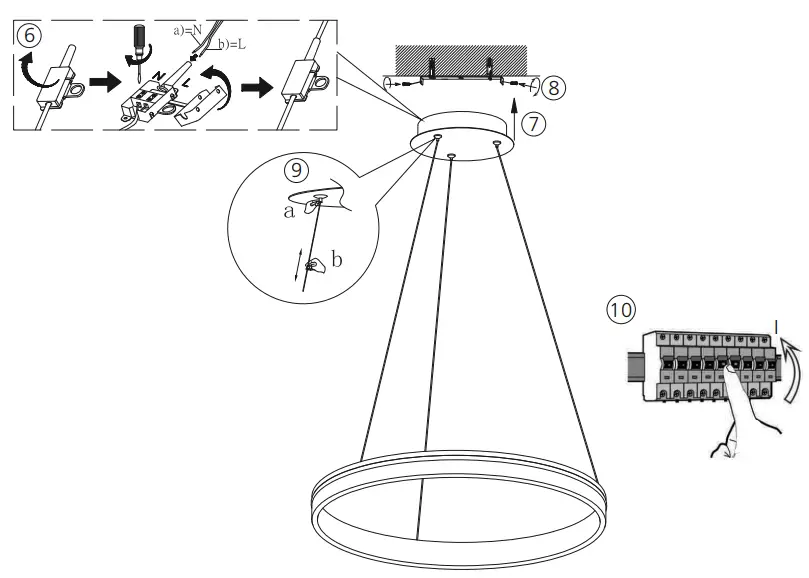 ⑥
a)=N
b)=L
N
L
⑧
⑦
⑨
a
b
⑩
I