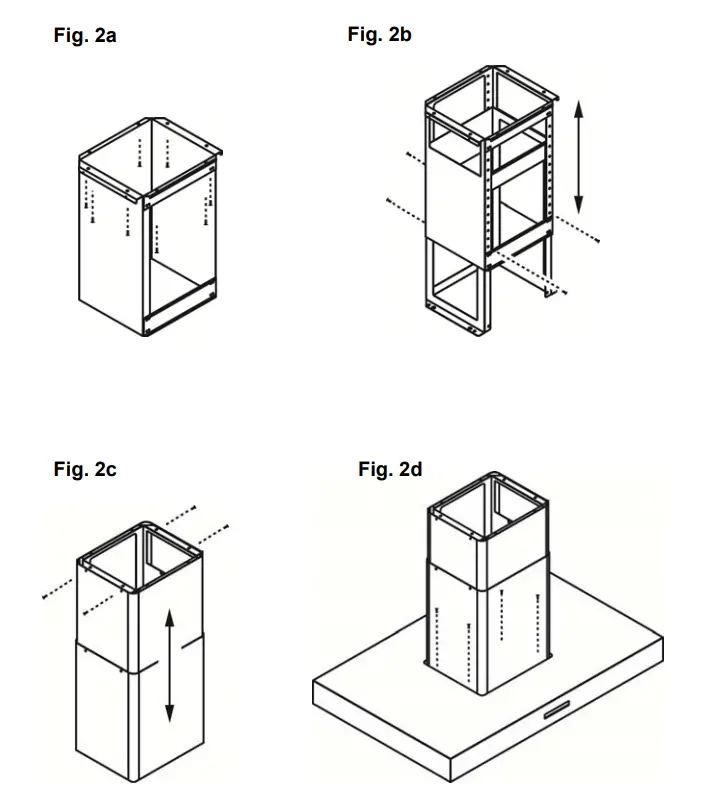 Fig. 2a

Fig. 2b

Fig. 2c

Fig. 2d