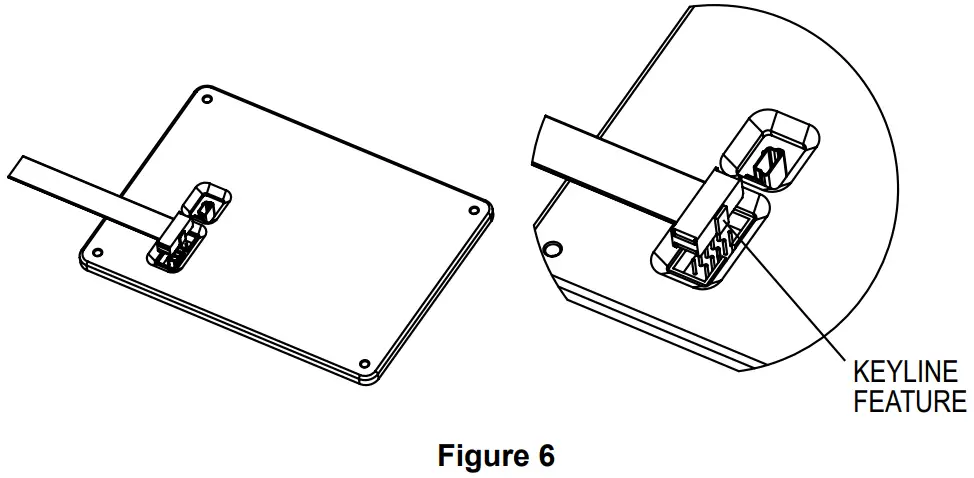 KEYLINE FEATURE

Figure 6