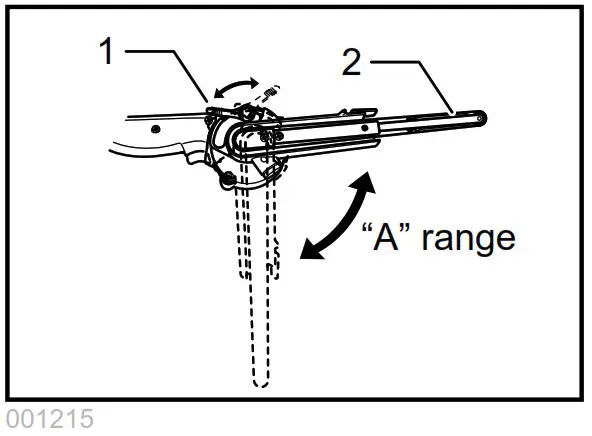 1
2
“A” range
001215