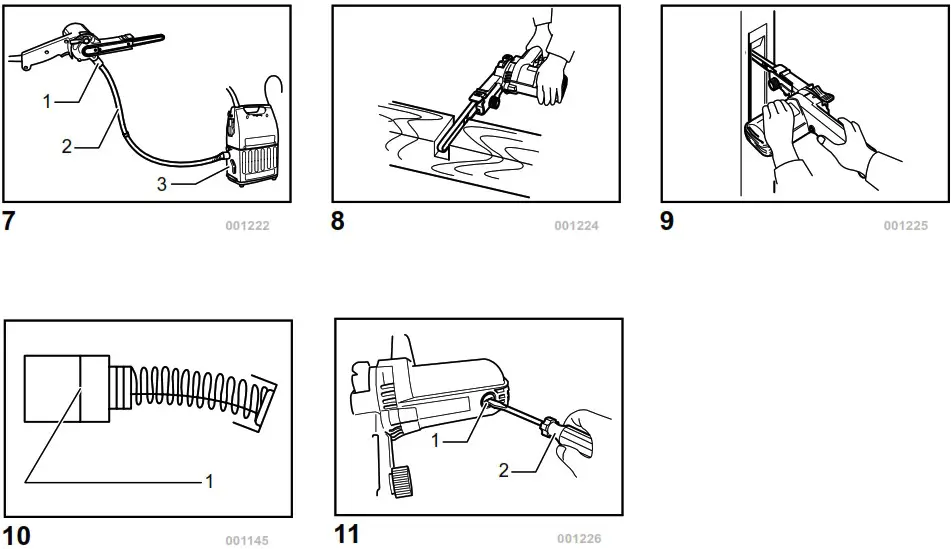 1
2
3
7
001222

8
001224

9
001225

1
10
001145

1
2
11
001226