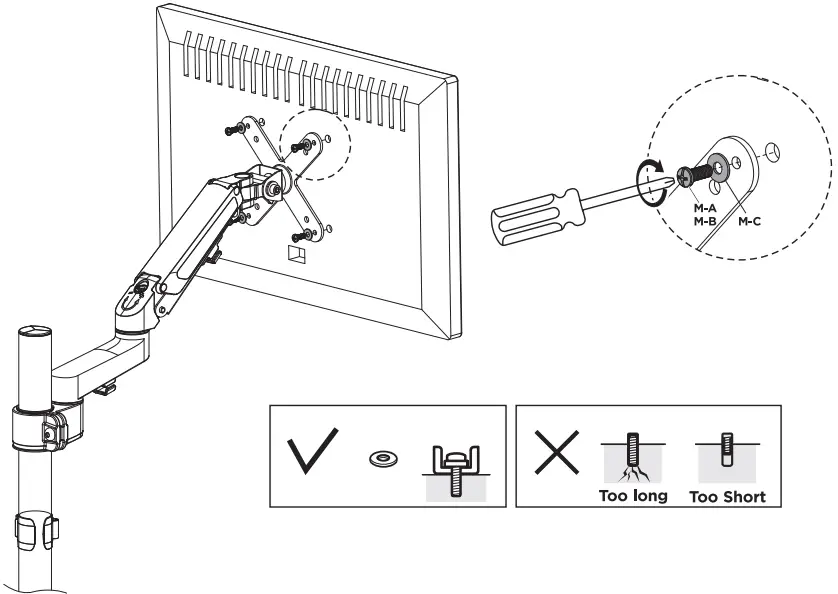 M-A
M-B
M-C

Too long
Too Short