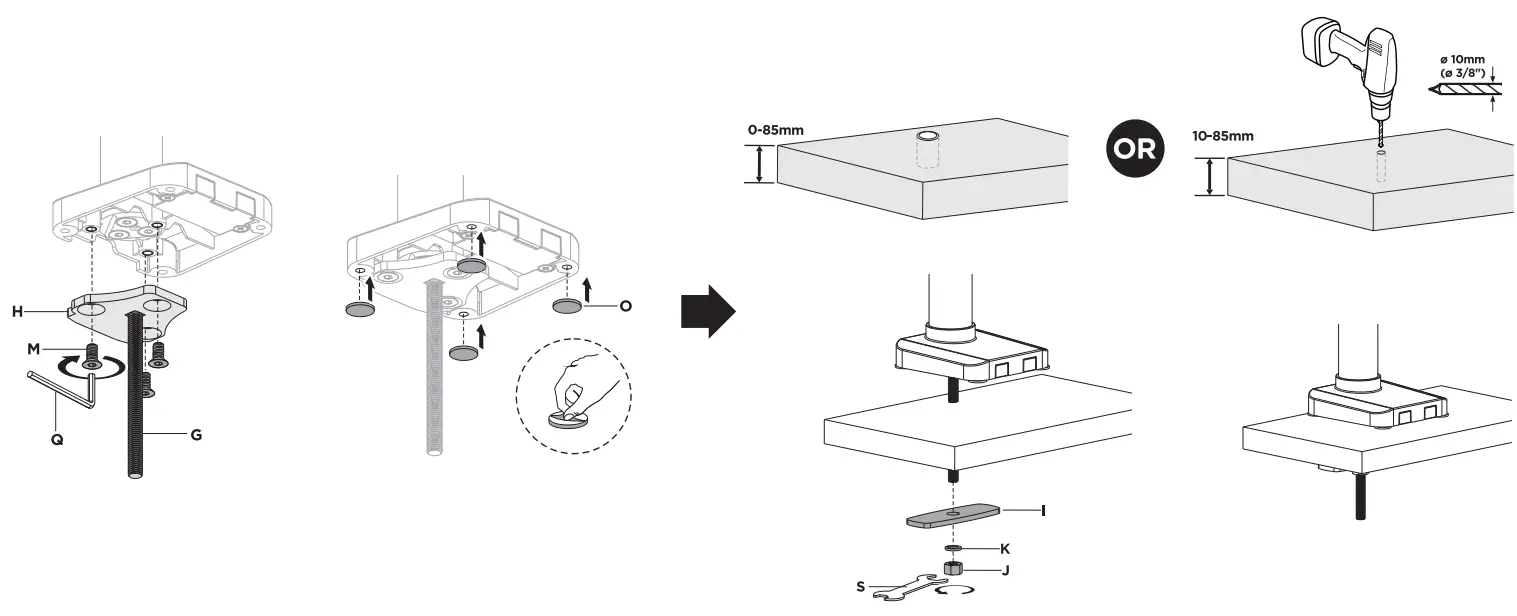 H
M
Q
G
O
0-85mm
OR
ø 10mm
(ø 3/8")
10-85mm
I
K
J
S