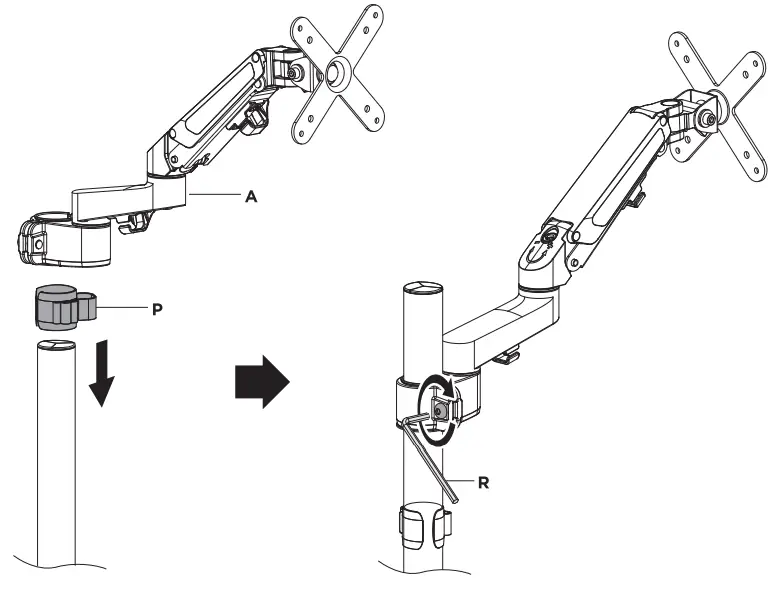 A

P

R