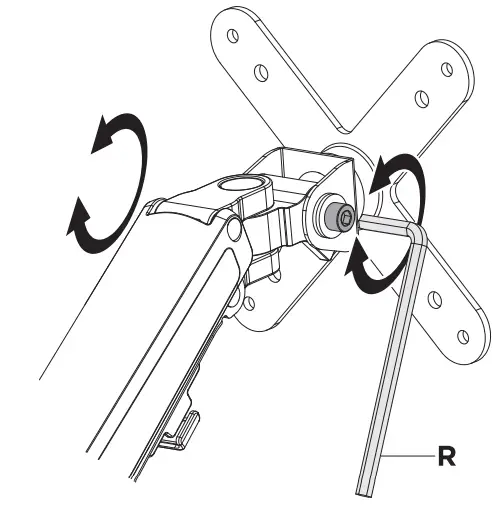 R