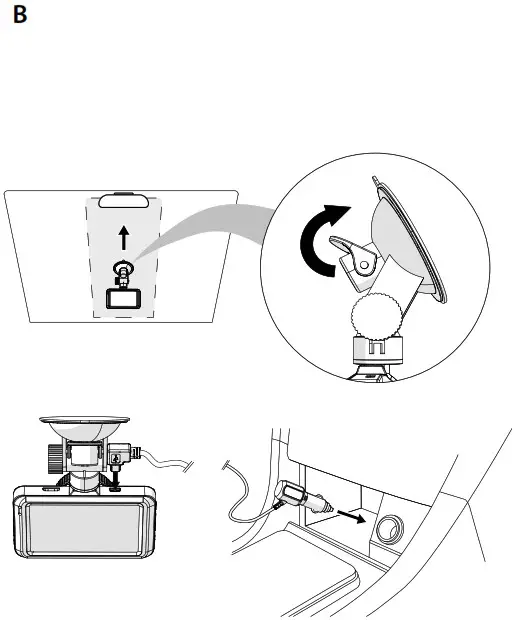 B