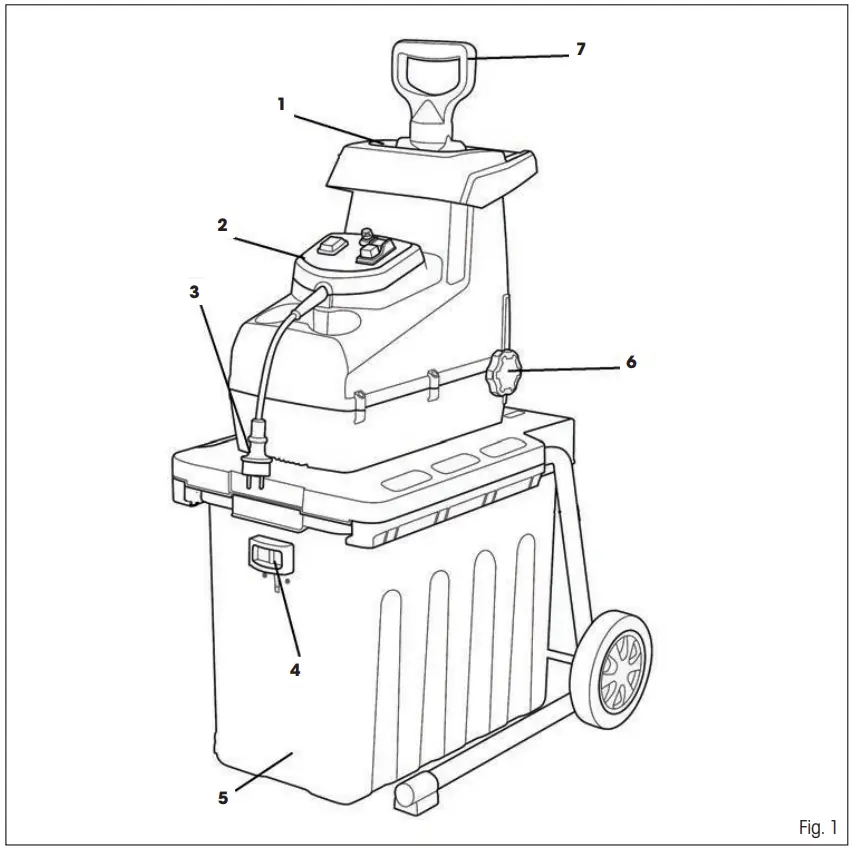 7
1
2
3
6
4
5
Fig. 1