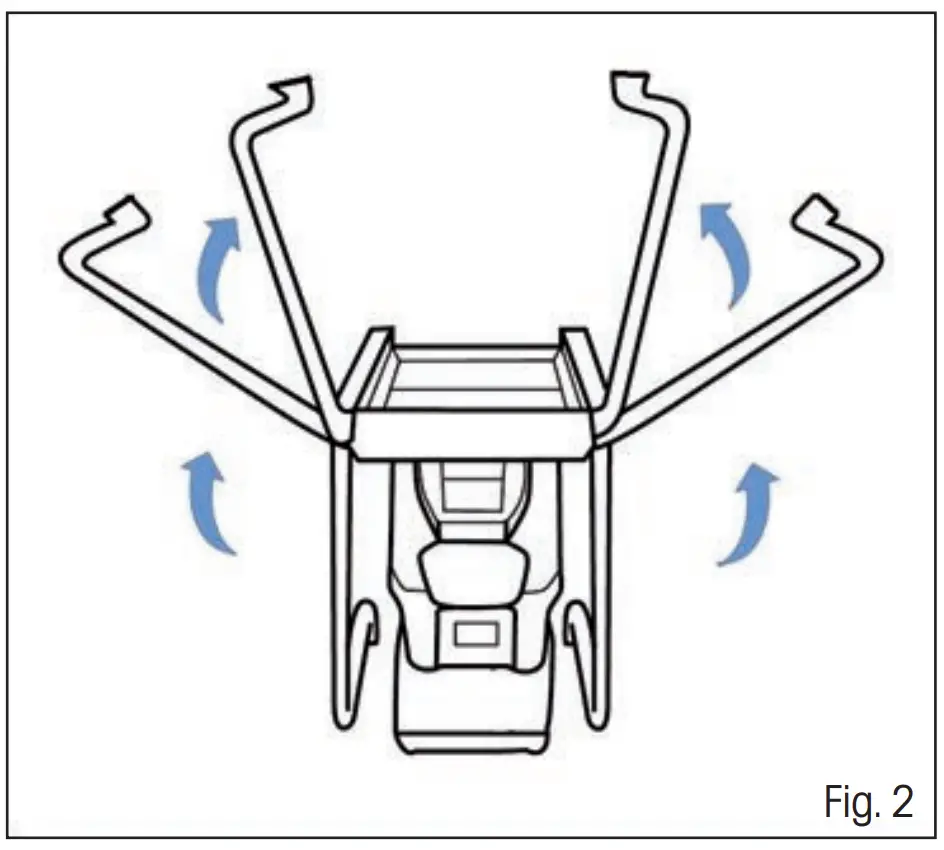 Fig. 2