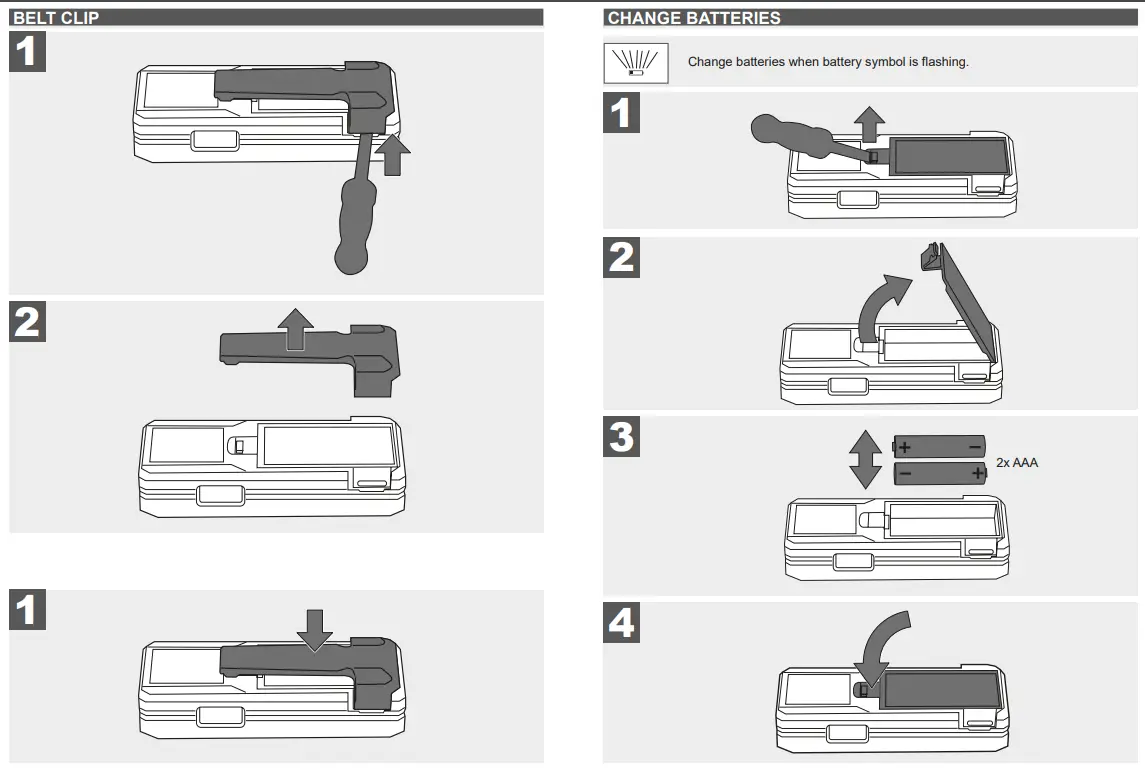 BELT CLIP

1

2

1

CHANGE BATTERIES

Change batteries when battery symbol is flashing.

1

2

3

+ −

− +

2x AAA

4