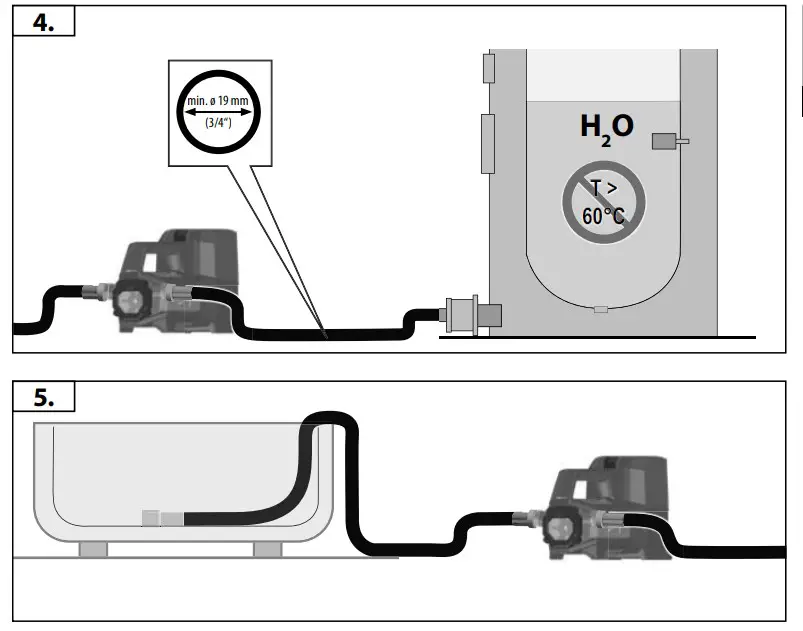 4.

min. ø 19 mm
(3/4")

$H_2O$

T >
60°C

5.