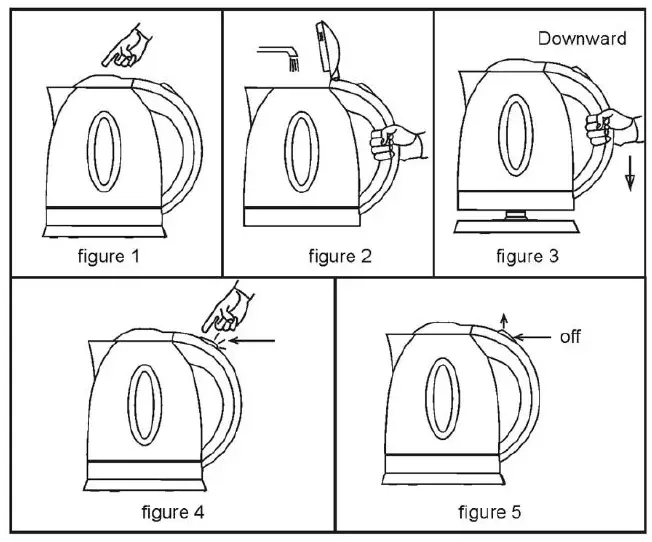 figure 1

figure 2

Downward

figure 3

figure 4

off

figure 5