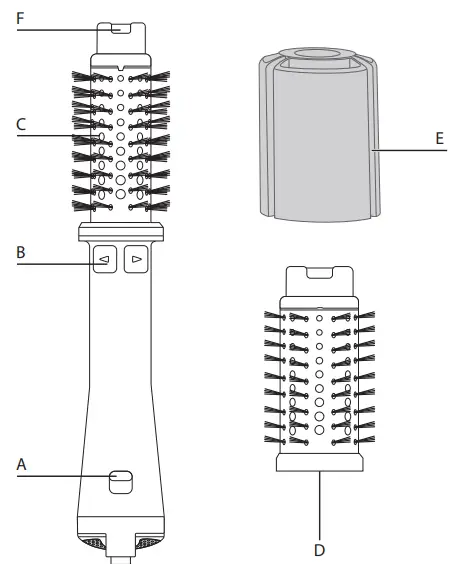 F
C
E
B
A
D