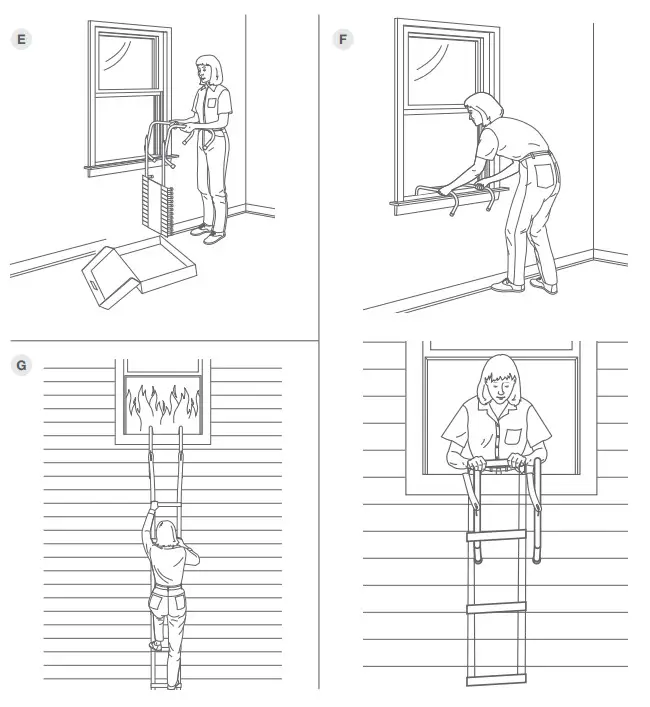 E

F

G