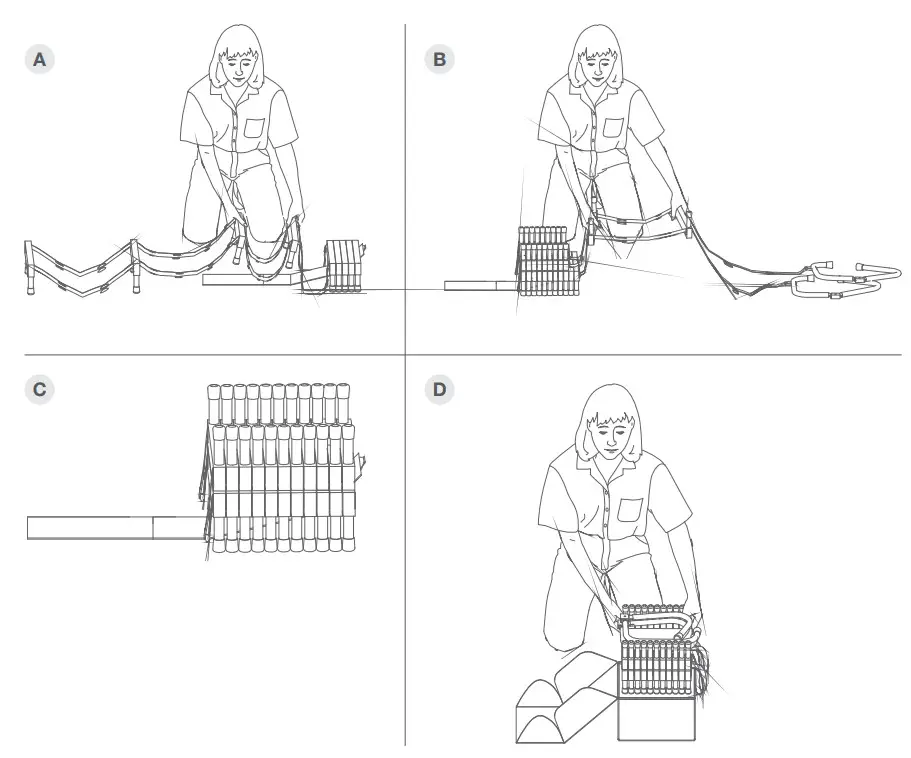 A

B

C

D