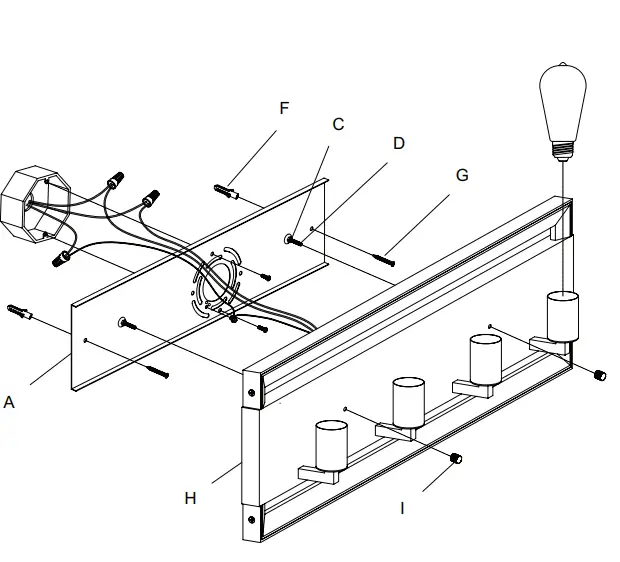 F
C
D
G
A
H
I