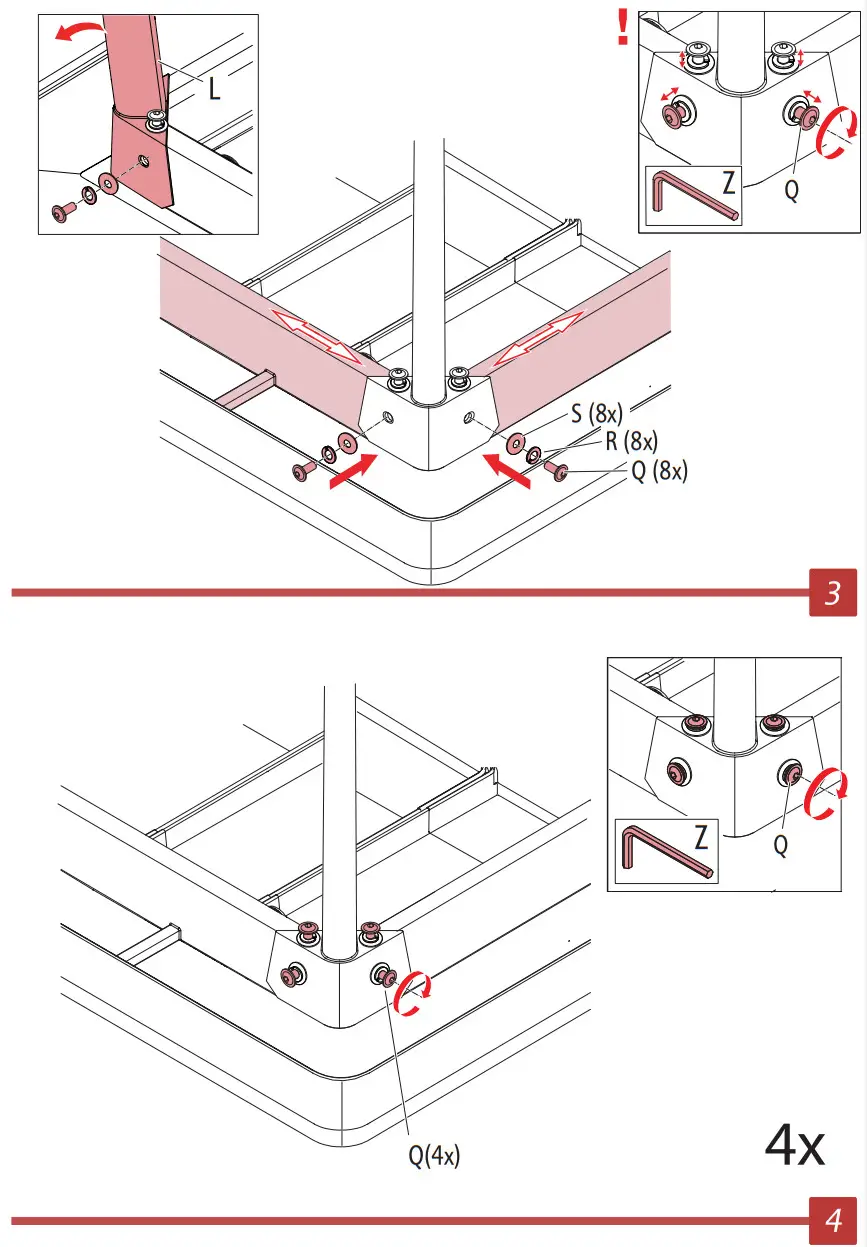 L

!

Z

Q

S (8x)

R (8x)

Q (8x)

3

Z

Q

Q(4x)

4x

4