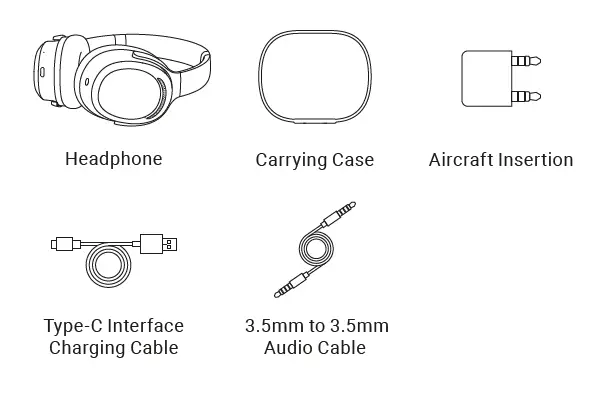 Headphone

Carrying Case

Aircraft Insertion

Type-C Interface Charging Cable

3.5mm to 3.5mm Audio Cable