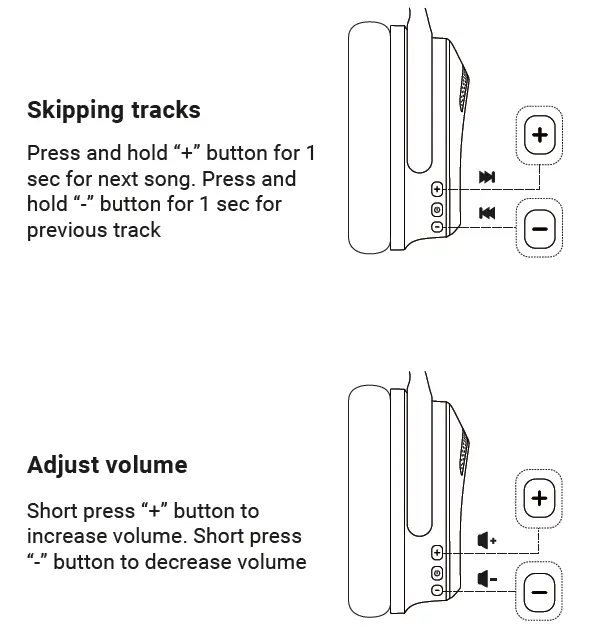 Skipping tracks

Press and hold “+” button for 1 sec for next song. Press and hold “-” button for 1 sec for previous track

+

−

Adjust volume

Short press “+” button to increase volume. Short press “-” button to decrease volume

+

−