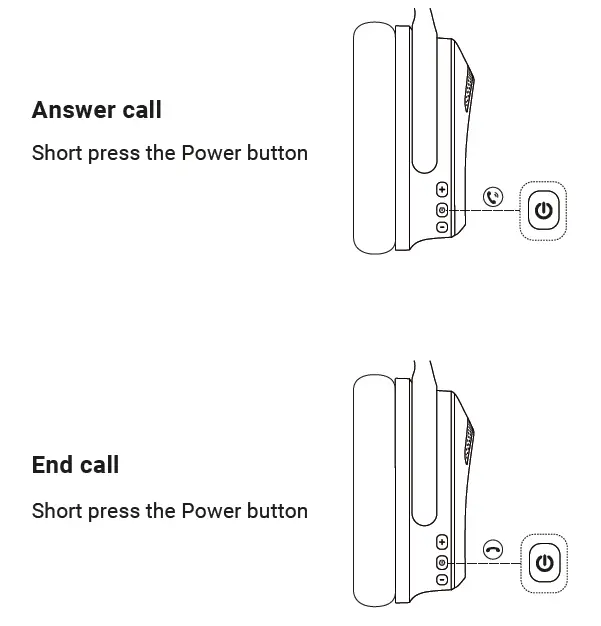 Answer call

Short press the Power button

End call

Short press the Power button