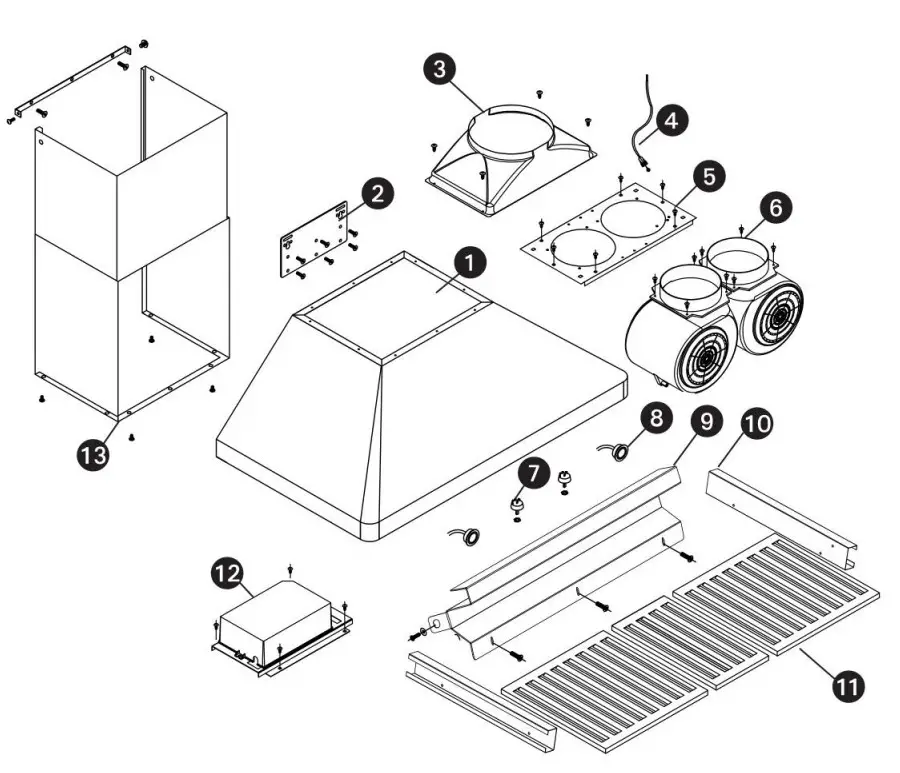 3
4
2
5
6
1
13
8
9
10
7
12
11