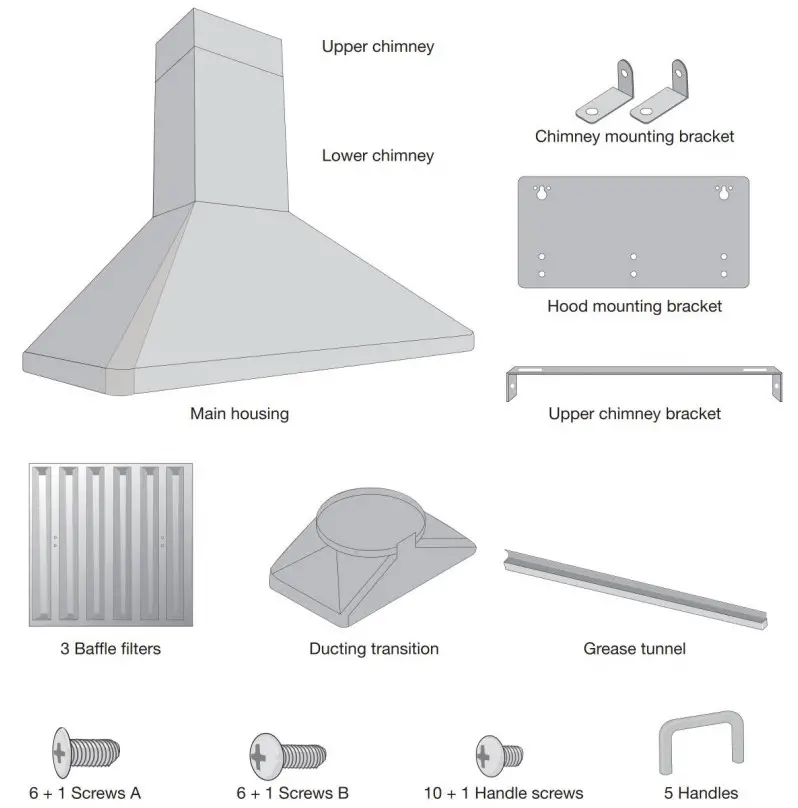 Upper chimney

Lower chimney

Main housing

Chimney mounting bracket

Hood mounting bracket

Upper chimney bracket

3 Baffle filters

Ducting transition

Grease tunnel

6 + 1 Screws A

6 + 1 Screws B

10 + 1 Handle screws

5 Handles