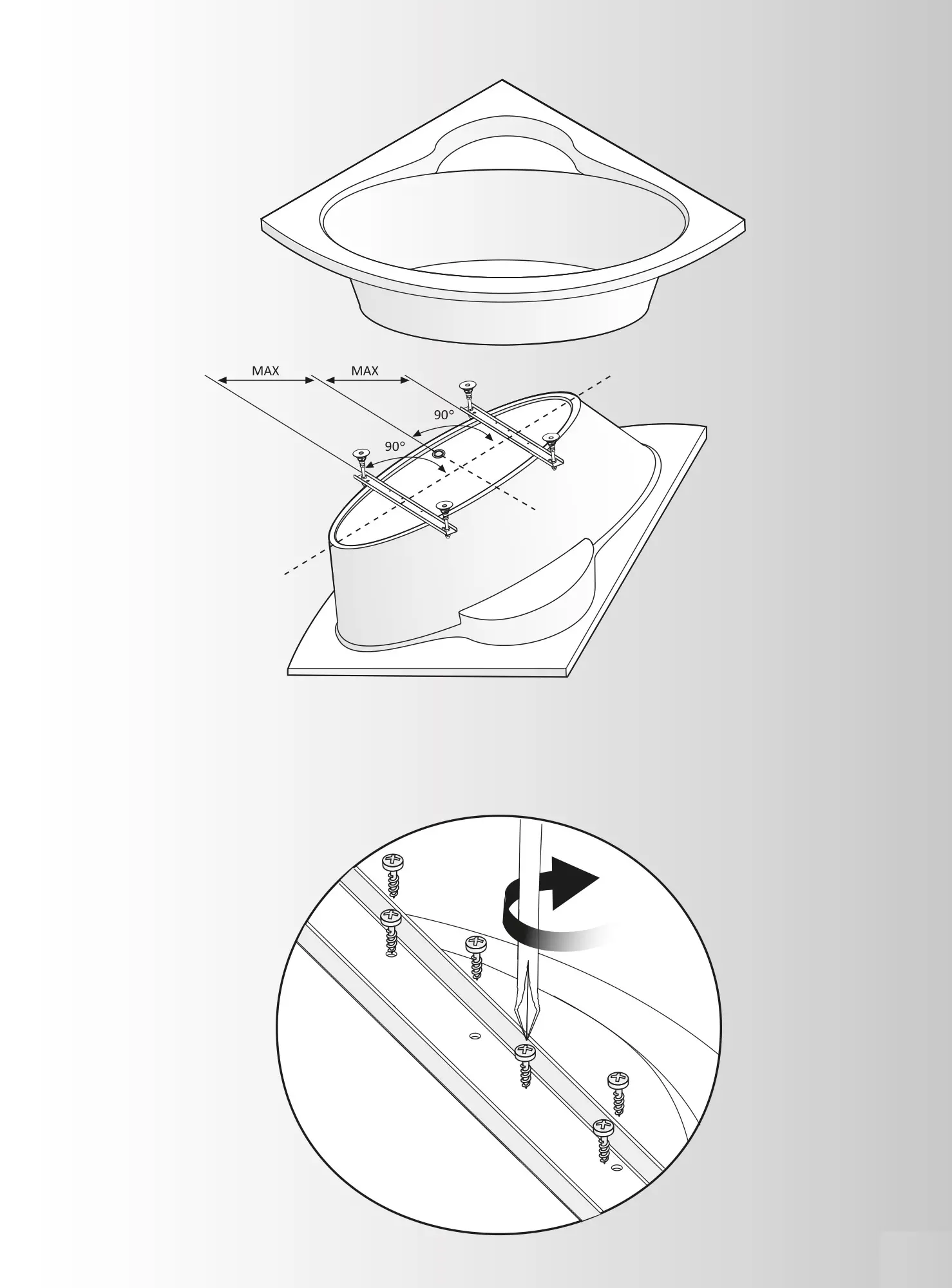 MAX
MAX
90°
90°