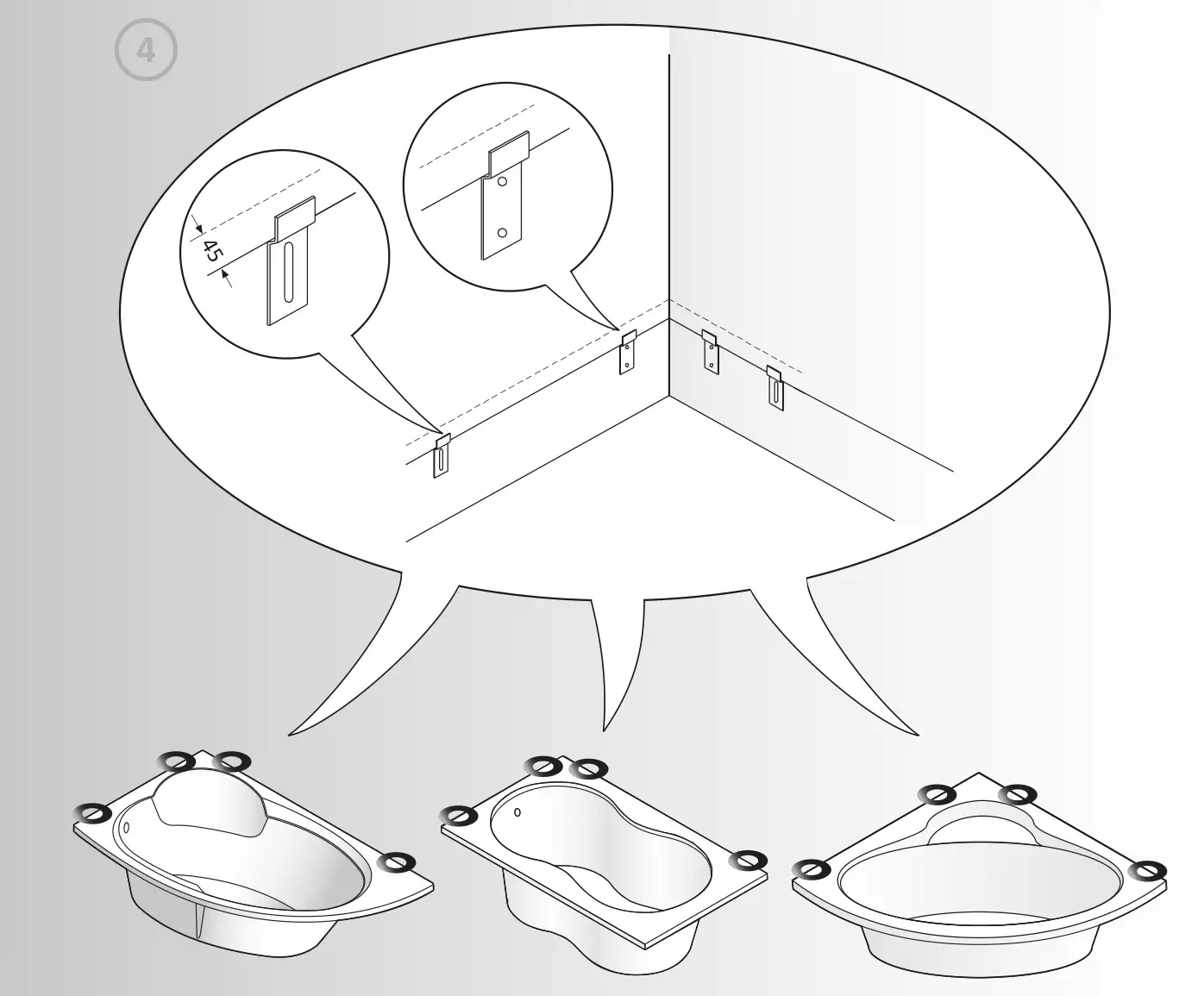 4

45