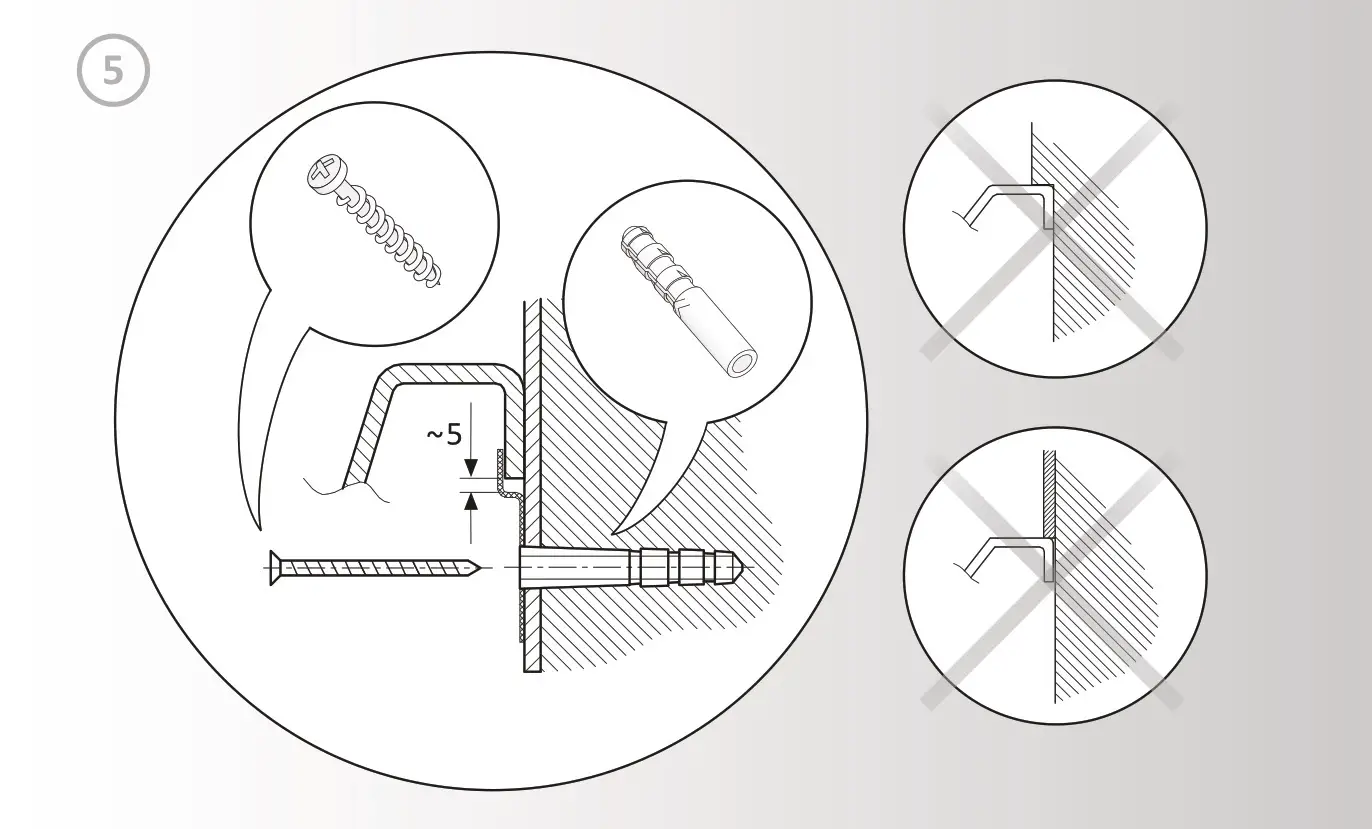 5

~5