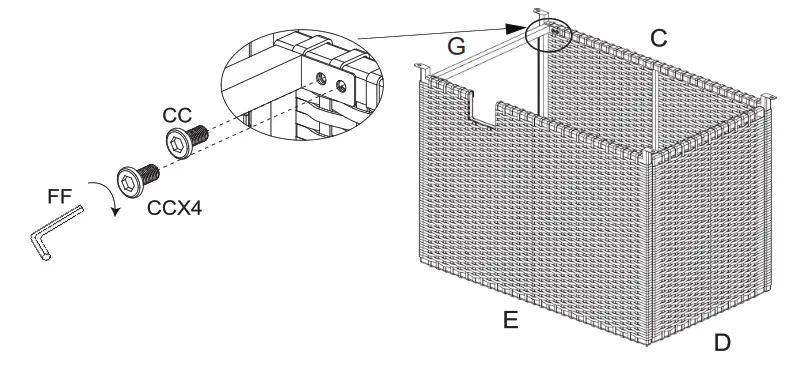 G

C

CC

FF

CCX4

E

D