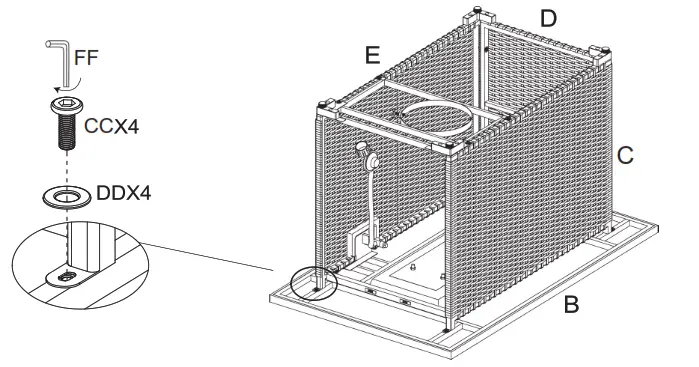 FF
CCX4
DDX4
E
D
C
B