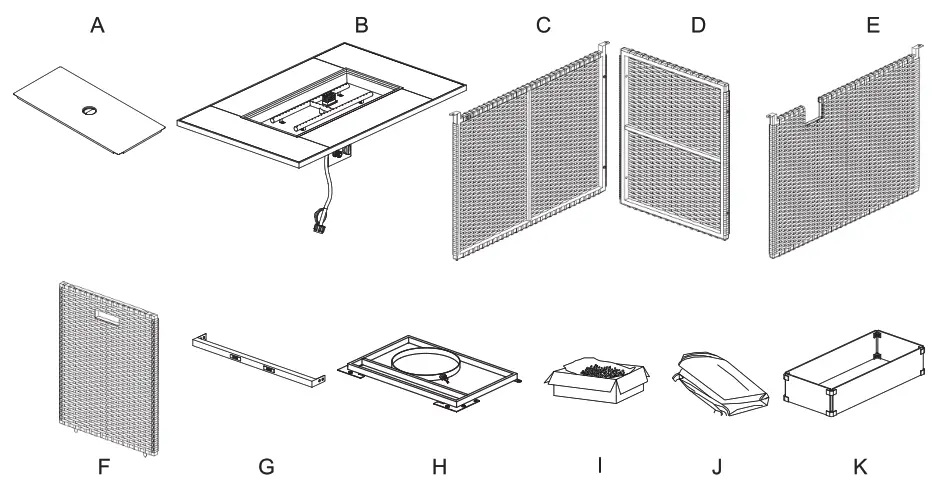 A B C D E

F G H I J K