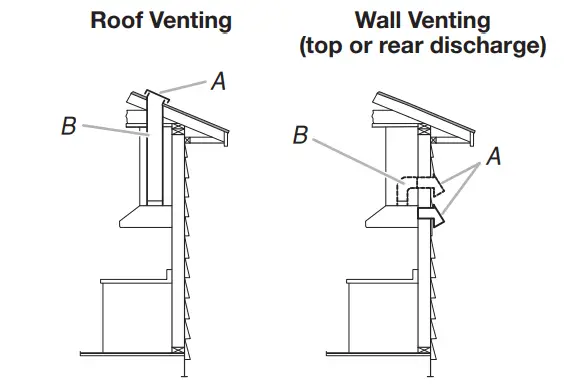 Roof Venting

A

B

Wall Venting
(top or rear discharge)

B

A