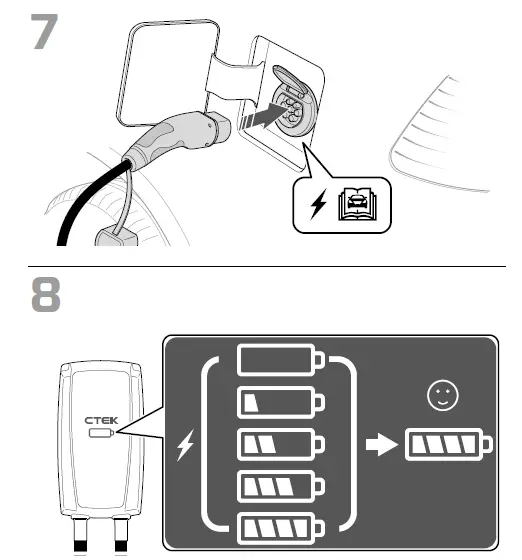 7

8

CTEK