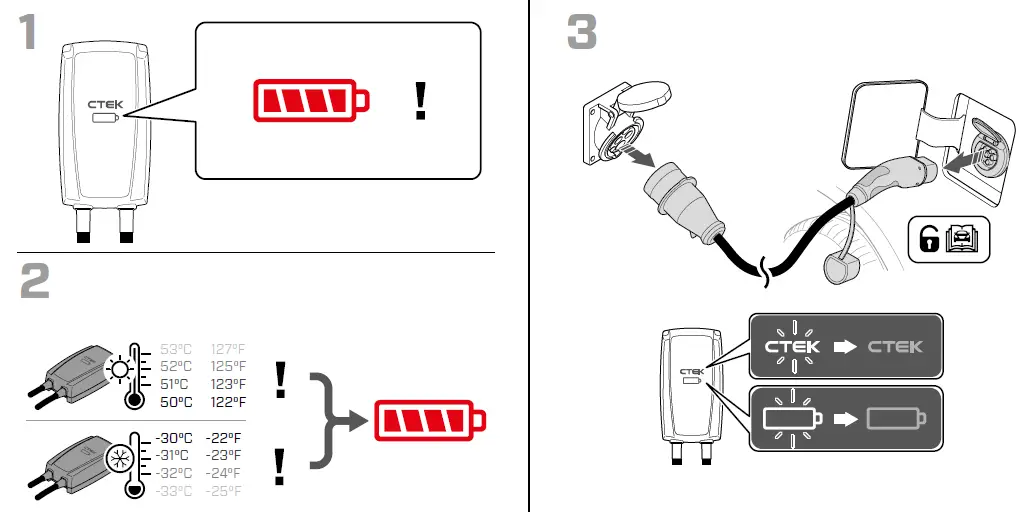 1

CTEK

!

2

53°C 127°F
52°C 125°F
51°C 123°F
50°C 122°F

-30°C -22°F
-31°C -23°F
-32°C -24°F
-33°C -25°F

!

!

3

CTEK

CTEK

CTEK