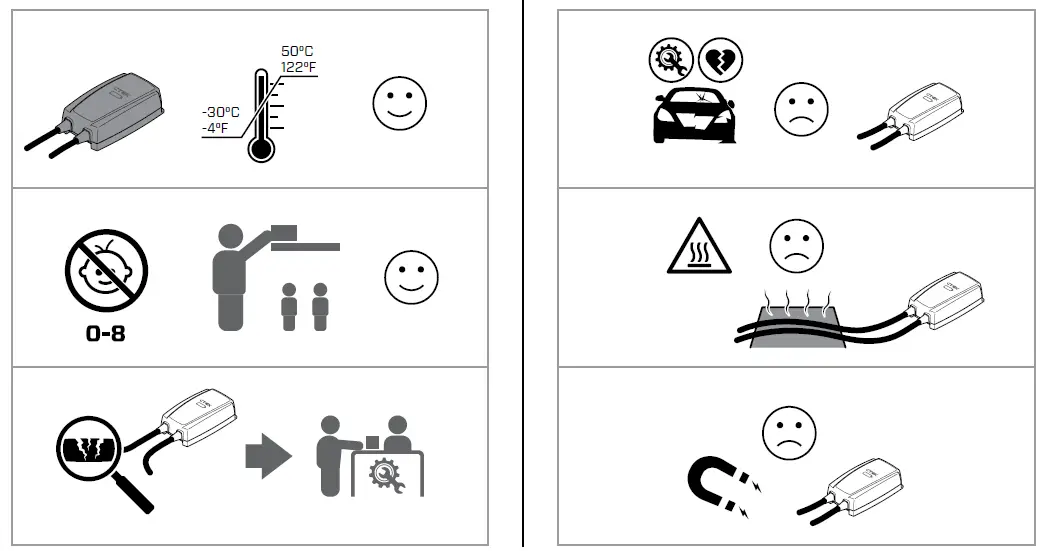 50°C
122°F
-30°C
-4°F

0-8