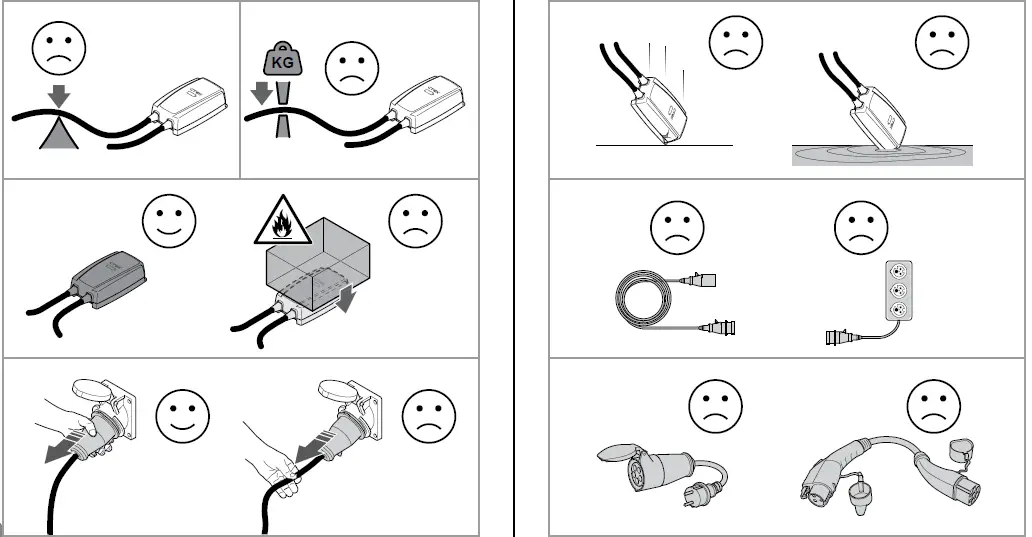 KG