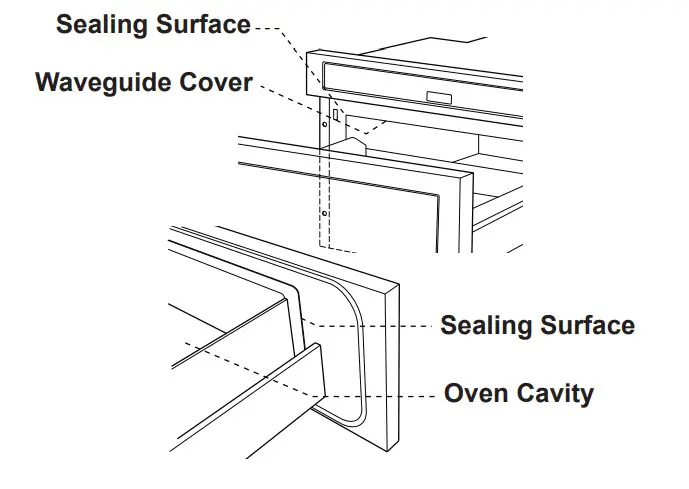 Sealing Surface
Waveguide Cover
Sealing Surface
Oven Cavity