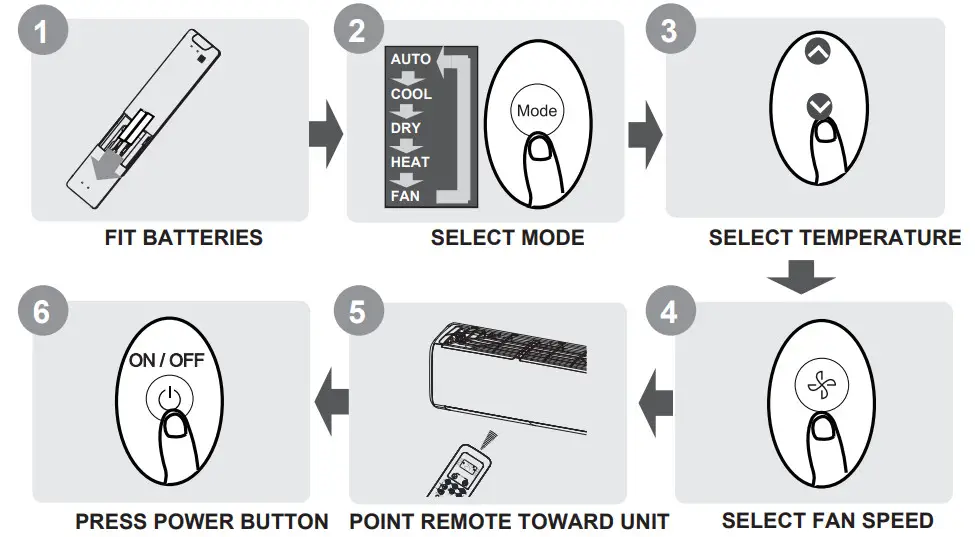 1

FIT BATTERIES

2

AUTO
COOL
DRY
HEAT
FAN

Mode

SELECT MODE

3

SELECT TEMPERATURE

4

SELECT FAN SPEED

5

POINT REMOTE TOWARD UNIT

6

ON / OFF

PRESS POWER BUTTON