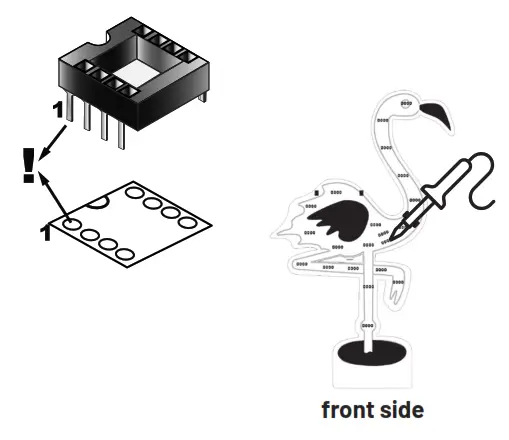 1
!
1
front side