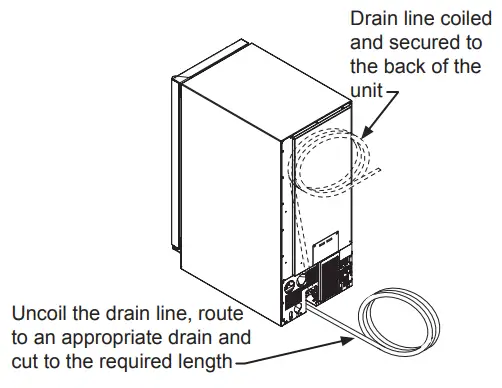 Drain line coiled and secured to the back of the unit

Uncoil the drain line, route to an appropriate drain and cut to the required length