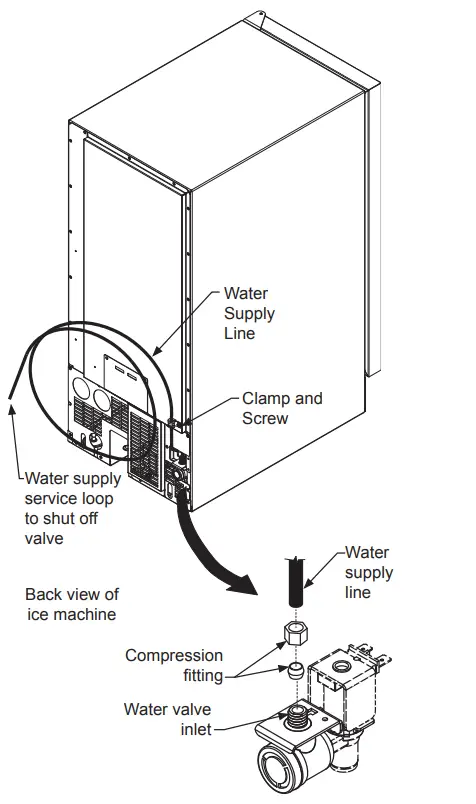 Water Supply Line

Clamp and Screw

Water supply service loop to shut off valve

Back view of ice machine

Water supply line

Compression fitting

Water valve inlet