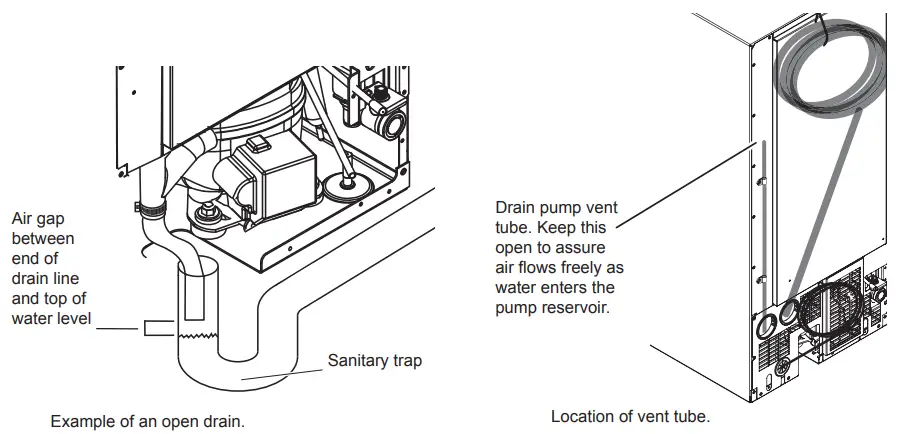 Air gap between end of drain line and top of water level

Sanitary trap

Example of an open drain.

Drain pump vent tube. Keep this open to assure air flows freely as water enters the pump reservoir.

Location of vent tube.