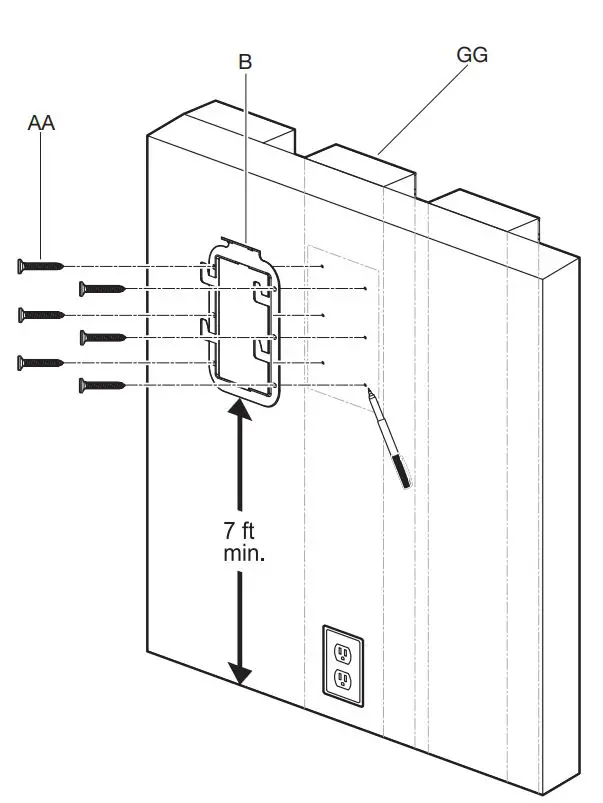 B

GG

AA

7 ft
min.