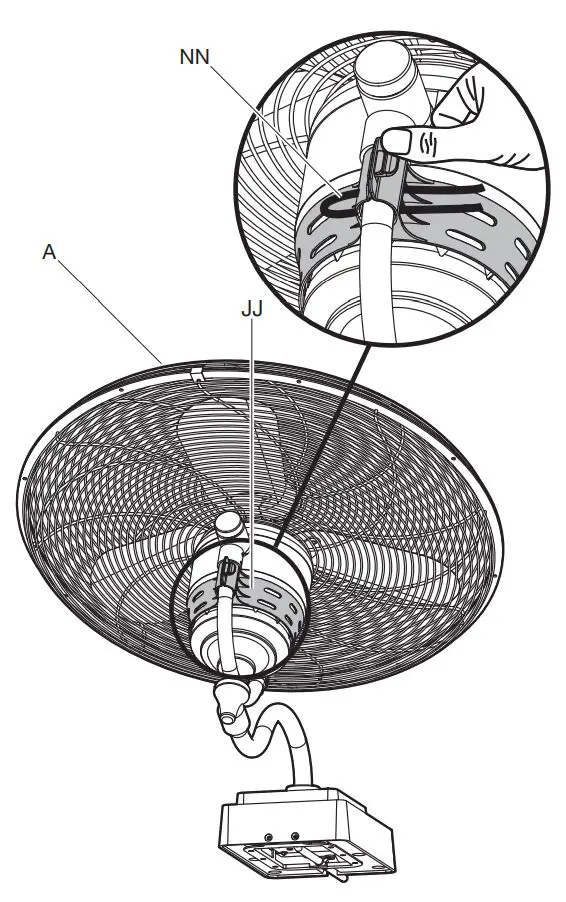 NN

A

JJ