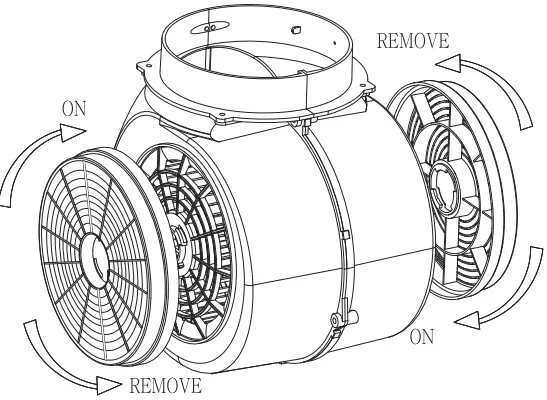 REMOVE

ON

ON

REMOVE